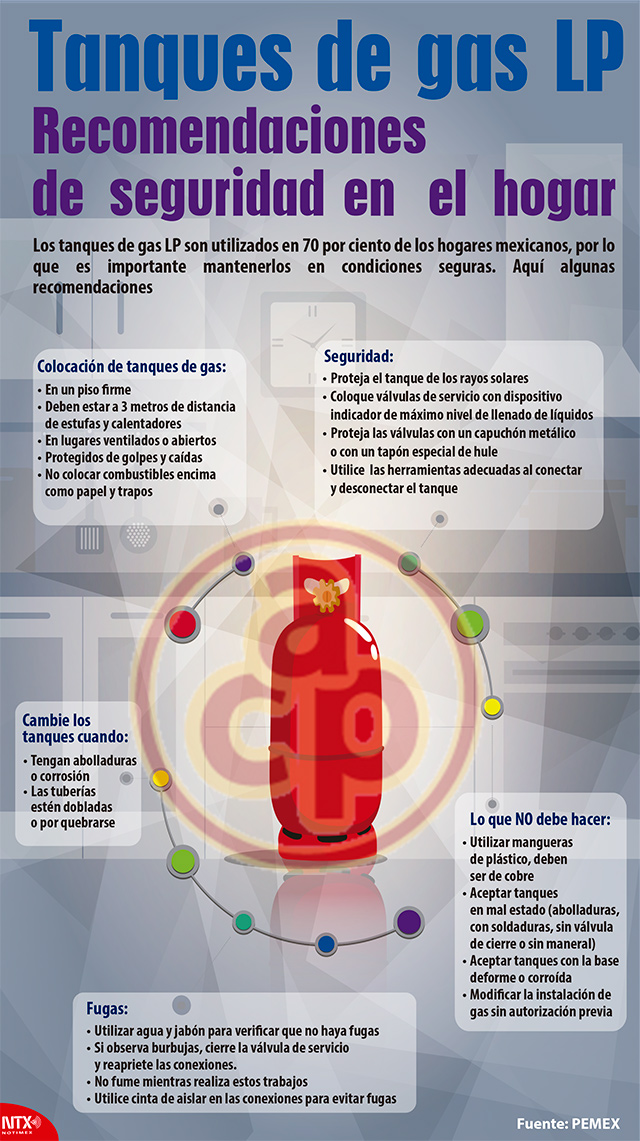 Tanques de gas LP
Recomendaciones de seguridad en el hogar

Los tanques de gas LP son utilizados en 70 por ciento de los hogares mexicanos, por lo que es importante mantenerlos en condiciones seguras. Aquí algunas recomendaciones

Colocación de tanques de gas:
• En un piso firme
• Deben estar a 3 metros de distancia de estufas y calentadores
• En lugares ventilados o abiertos
• Protegidos de golpes y caídas
• No colocar combustibles encima como papel y trapos

Seguridad:
• Proteja el tanque de los rayos solares
• Coloque válvulas de servicio con dispositivo indicador de máximo nivel de llenado de líquidos
• Proteja las válvulas con un capuchón metálico o con un tapón especial de hule
• Utilice las herramientas adecuadas al conectar y desconectar el tanque

Cambie los tanques cuando:
• Tengan abolladuras o corrosión
• Las tuberías estén dobladas o por quebrarse

Lo que NO debe hacer:
• Utilizar mangueras de plástico, deben ser de cobre
• Aceptar tanques en mal estado (abolladuras, con soldaduras, sin válvula de cierre o sin maneral)
• Aceptar tanques con la base deforme o corroída
• Modificar la instalación de gas sin autorización previa

Fugas:
• Utilizar agua y jabón para verificar que no haya fugas
• Si observa burbujas, cierre la válvula de servicio y reapriete las conexiones.
• No fume mientras realiza estos trabajos
• Utilice cinta de aislar en las conexiones para evitar fugas

NTX NOTIMEX

Fuente: PEMEX